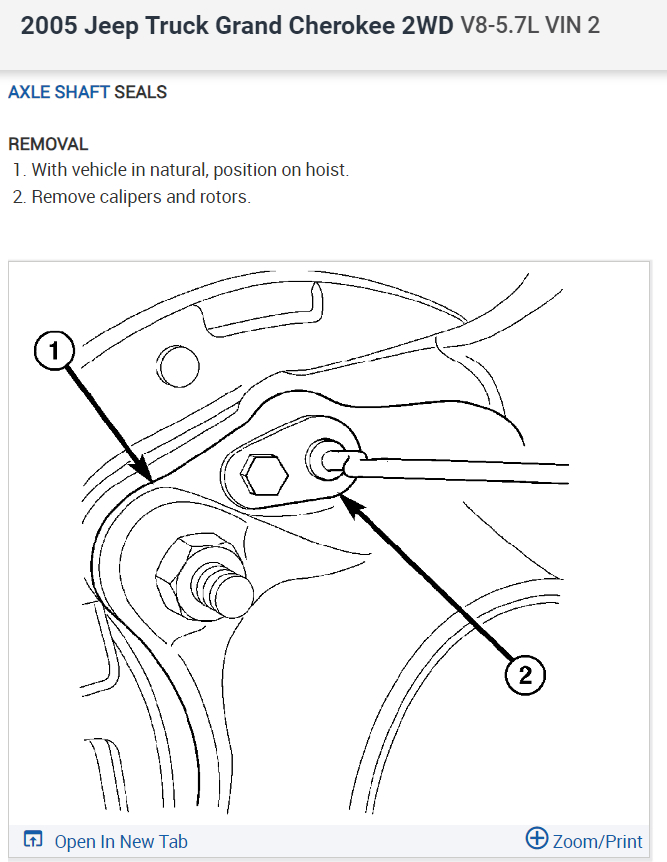 2005 Jeep Truck Grand Cherokee 2WD V8-5.7L VIN 2

AXLE SHAFT SEALS

REMOVAL
1. With vehicle in natural, position on hoist.
2. Remove calipers and rotors.

1

2

Open In New Tab

Zoom/Print