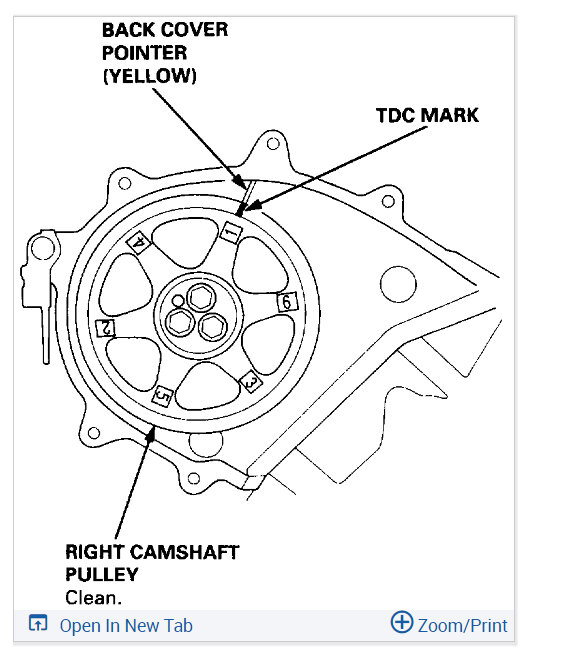 BACK COVER POINTER (YELLOW)

TDC MARK

1
4
6
2
3
5

RIGHT CAMSHAFT PULLEY
Clean.

Open In New Tab

Zoom/Print