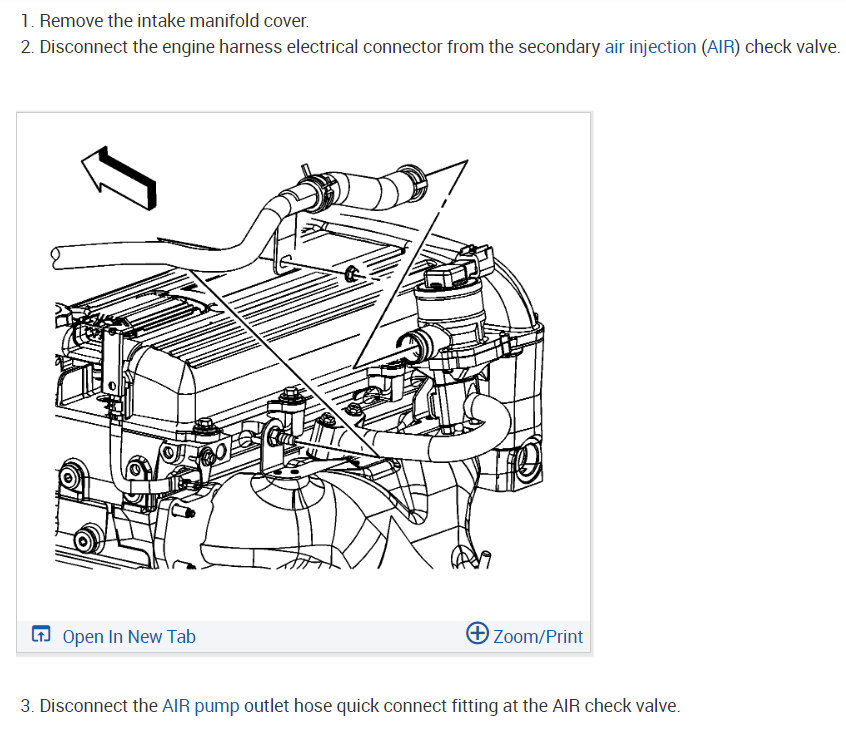 1. Remove the intake manifold cover.
2. Disconnect the engine harness electrical connector from the secondary air injection (AIR) check valve.

Open In New Tab
Zoom/Print

3. Disconnect the AIR pump outlet hose quick connect fitting at the AIR check valve.