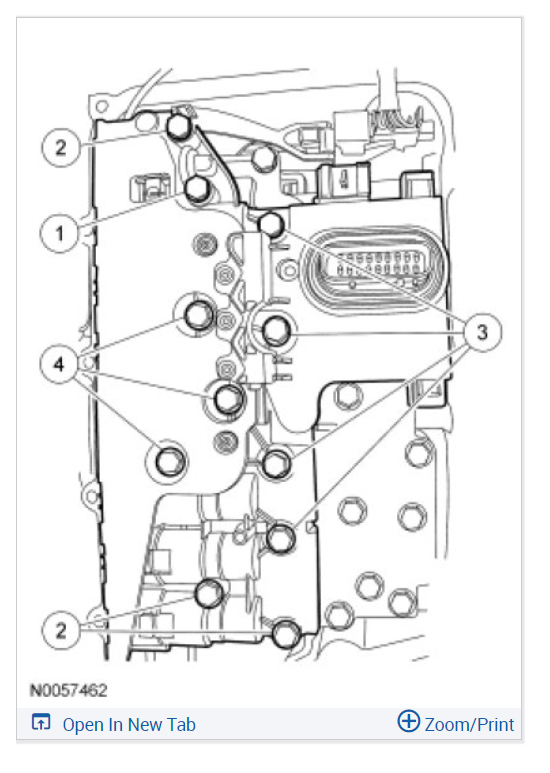 2

1

3

4

2

N0057462

Open In New Tab

Zoom/Print