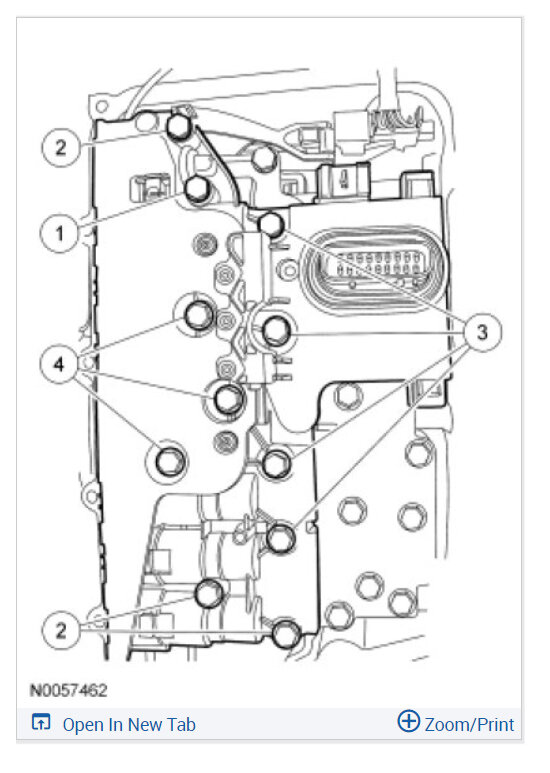 2
1
3
4
2
N0057462
Open In New Tab
Zoom/Print