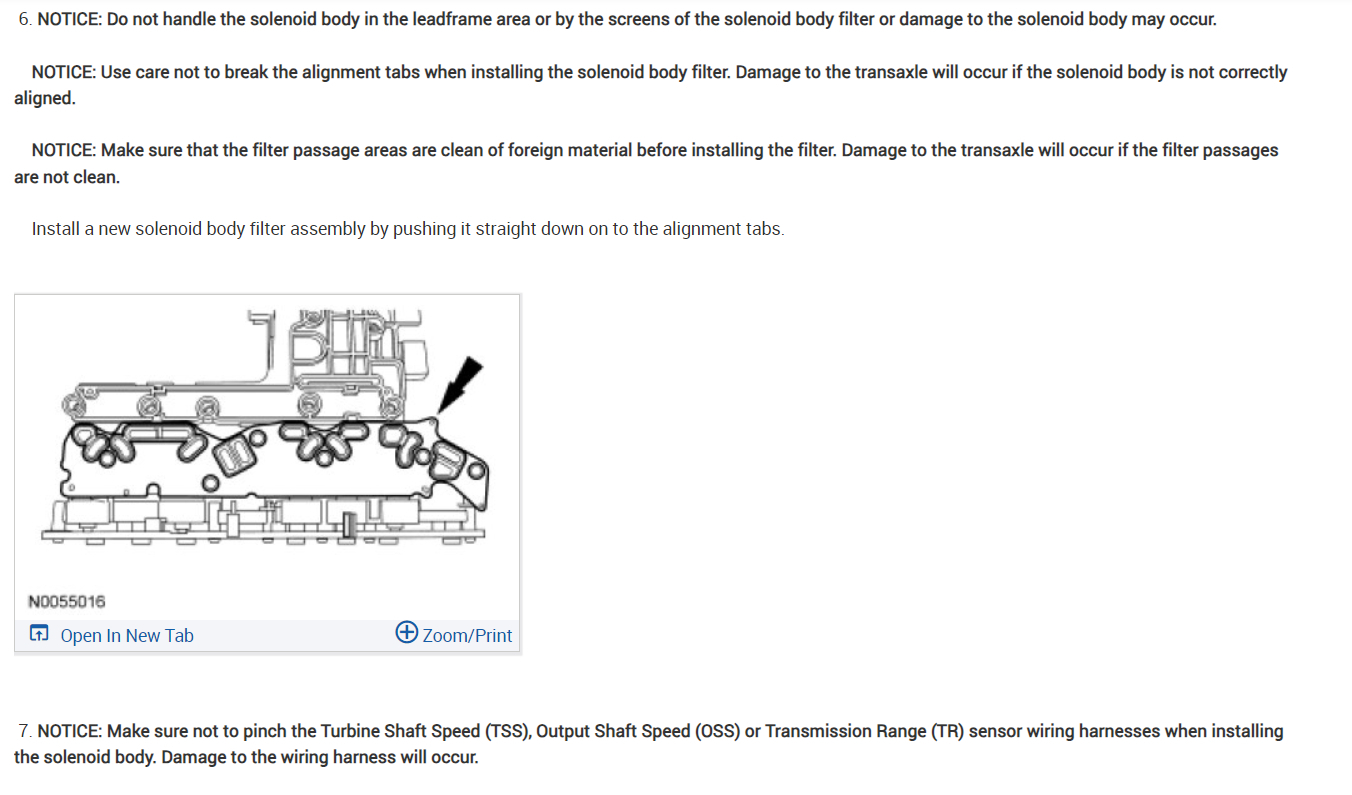 6. NOTICE: Do not handle the solenoid body in the leadframe area or by the screens of the solenoid body filter or damage to the solenoid body may occur.

NOTICE: Use care not to break the alignment tabs when installing the solenoid body filter. Damage to the transaxle will occur if the solenoid body is not correctly aligned.

NOTICE: Make sure that the filter passage areas are clean of foreign material before installing the filter. Damage to the transaxle will occur if the filter passages are not clean.

Install a new solenoid body filter assembly by pushing it straight down on to the alignment tabs.

N0055016

Open In New Tab

Zoom/Print

7. NOTICE: Make sure not to pinch the Turbine Shaft Speed (TSS), Output Shaft Speed (OSS) or Transmission Range (TR) sensor wiring harnesses when installing the solenoid body. Damage to the wiring harness will occur.