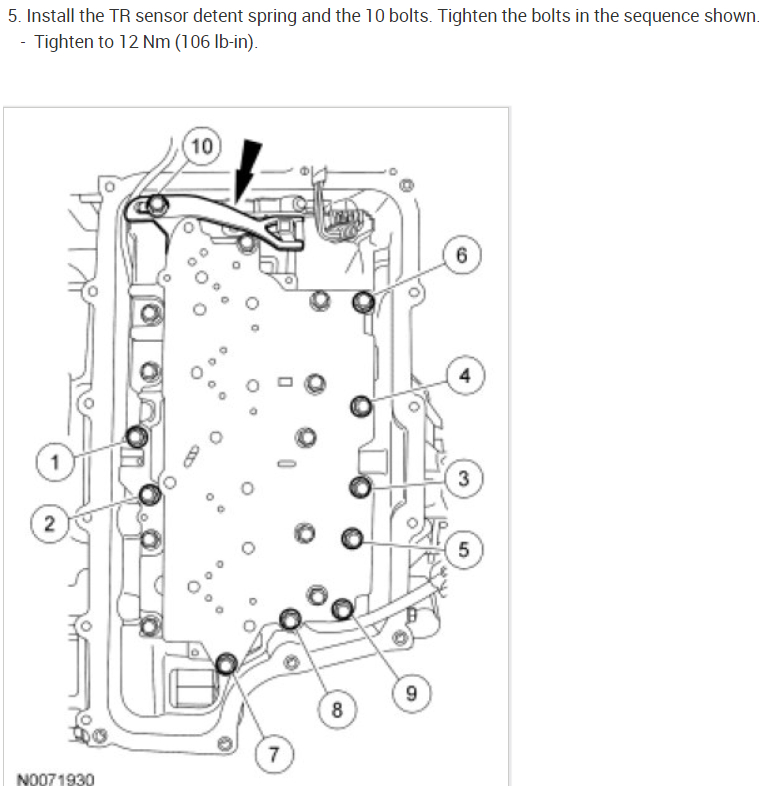 5. Install the TR sensor detent spring and the 10 bolts. Tighten the bolts in the sequence shown.
- Tighten to 12 Nm (106 lb-in).

10
6
4
1
3
2
5
9
8
7
N0071930