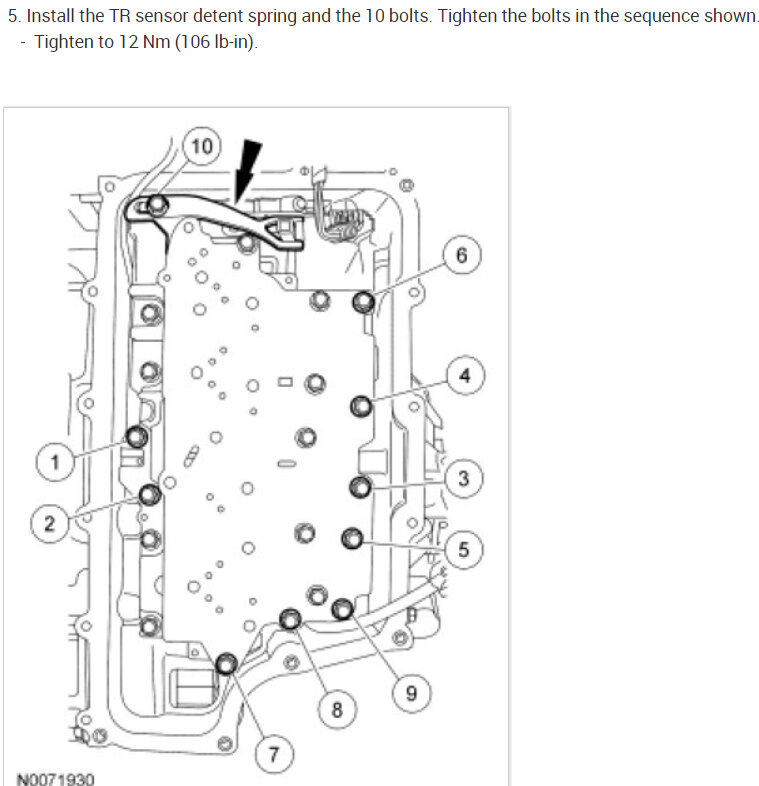 5. Install the TR sensor detent spring and the 10 bolts. Tighten the bolts in the sequence shown.
- Tighten to 12 Nm (106 lb-in).

10
6
4
1
3
2
5
9
8
7
N0071930