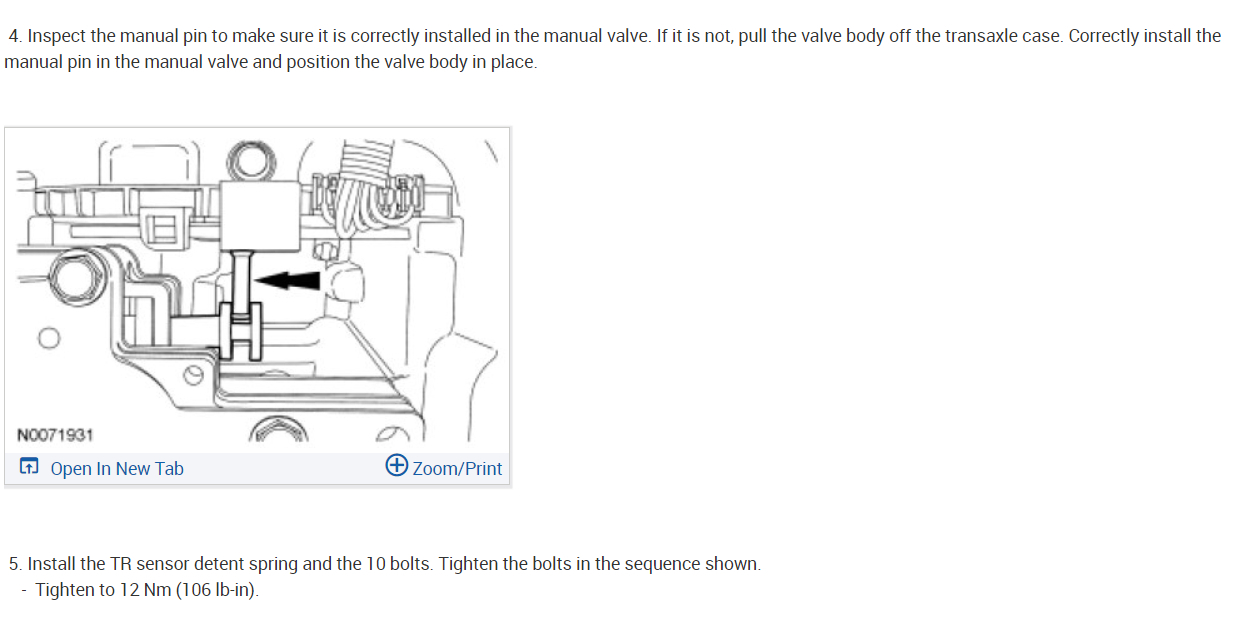 4. Inspect the manual pin to make sure it is correctly installed in the manual valve. If it is not, pull the valve body off the transaxle case. Correctly install the manual pin in the manual valve and position the valve body in place.

N0071931

Open In New Tab

Zoom/Print

5. Install the TR sensor detent spring and the 10 bolts. Tighten the bolts in the sequence shown.
- Tighten to 12 Nm (106 lb-in).