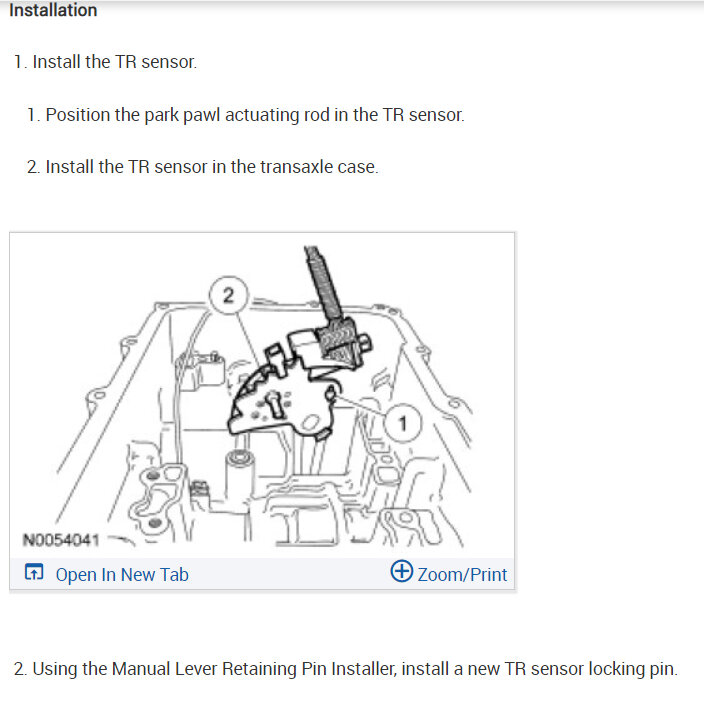 Installation

1. Install the TR sensor.

1. Position the park pawl actuating rod in the TR sensor.

2. Install the TR sensor in the transaxle case.

2

1

N0054041

Open In New Tab

Zoom/Print

2. Using the Manual Lever Retaining Pin Installer, install a new TR sensor locking pin.