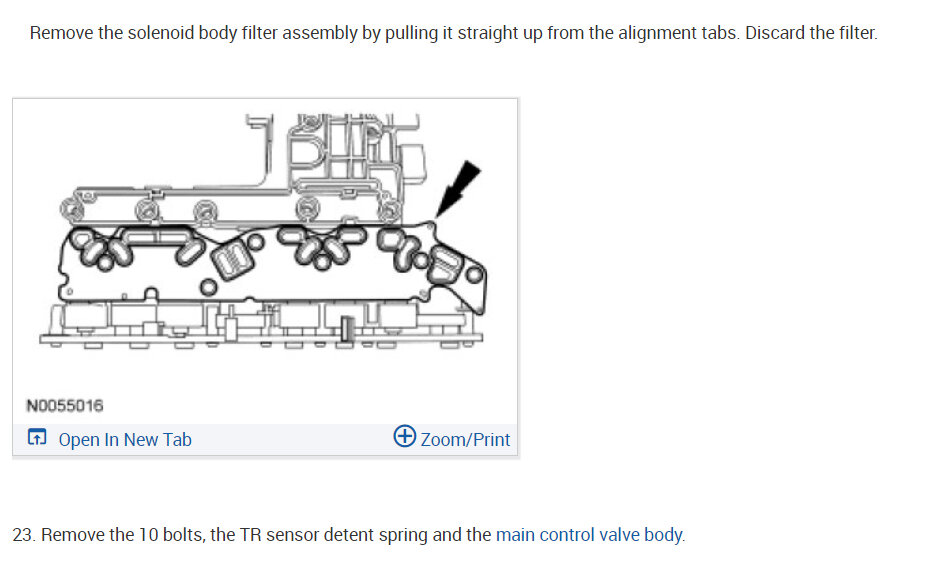 Remove the solenoid body filter assembly by pulling it straight up from the alignment tabs. Discard the filter.

N0055016

Open In New Tab

Zoom/Print

23. Remove the 10 bolts, the TR sensor detent spring and the main control valve body.