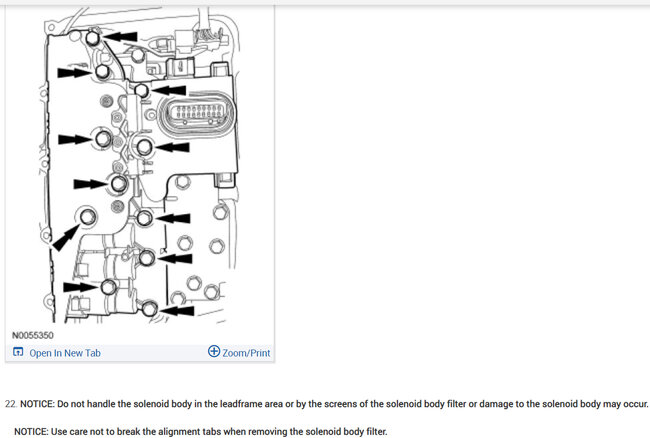 N0055350

Open In New Tab

Zoom/Print

22. NOTICE: Do not handle the solenoid body in the leadframe area or by the screens of the solenoid body filter or damage to the solenoid body may occur.

NOTICE: Use care not to break the alignment tabs when removing the solenoid body filter.