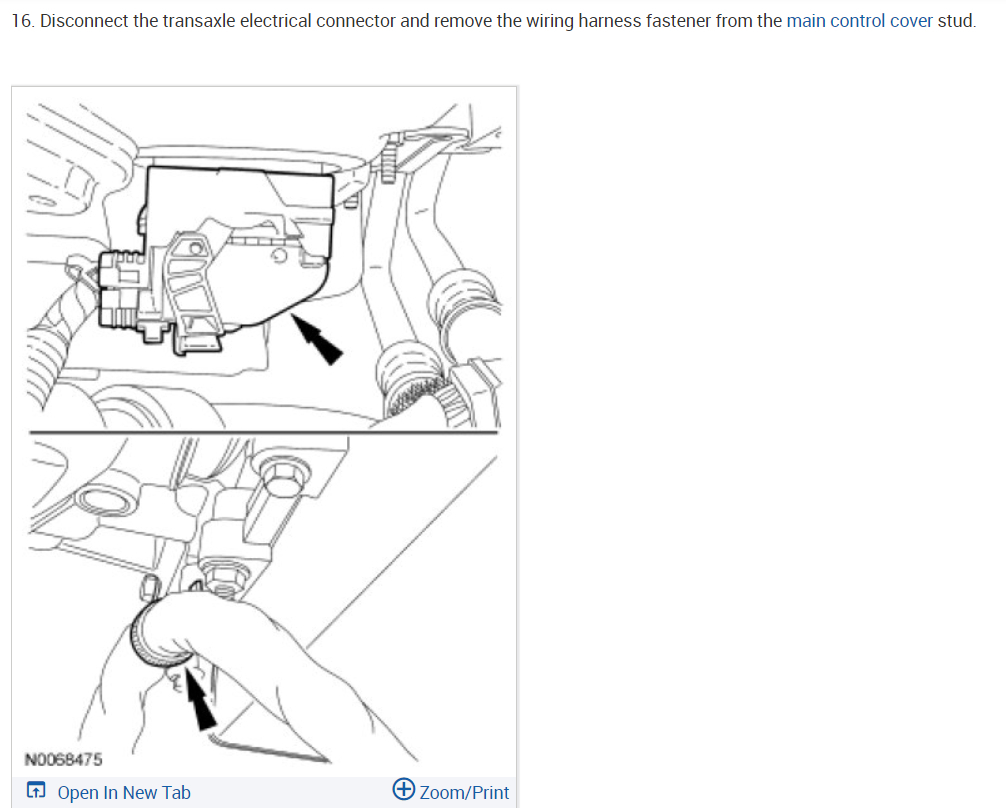 16. Disconnect the transaxle electrical connector and remove the wiring harness fastener from the main control cover stud.

N0068475

Open In New Tab

Zoom/Print