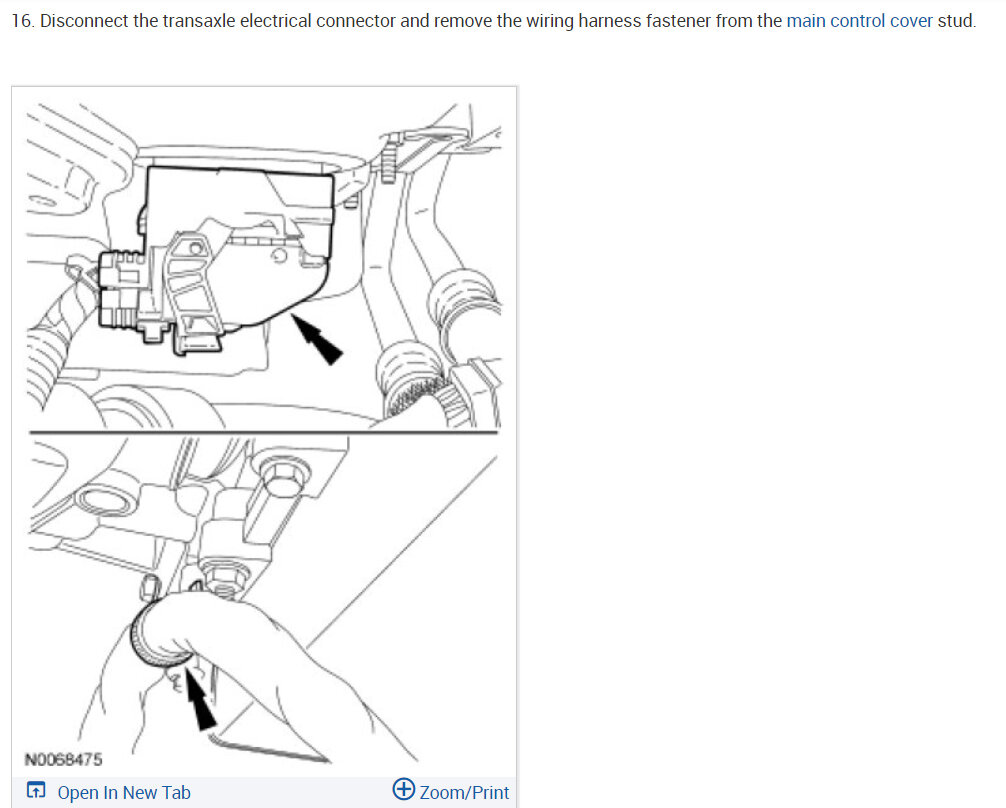 16. Disconnect the transaxle electrical connector and remove the wiring harness fastener from the main control cover stud.

N0068475

Open In New Tab

Zoom/Print