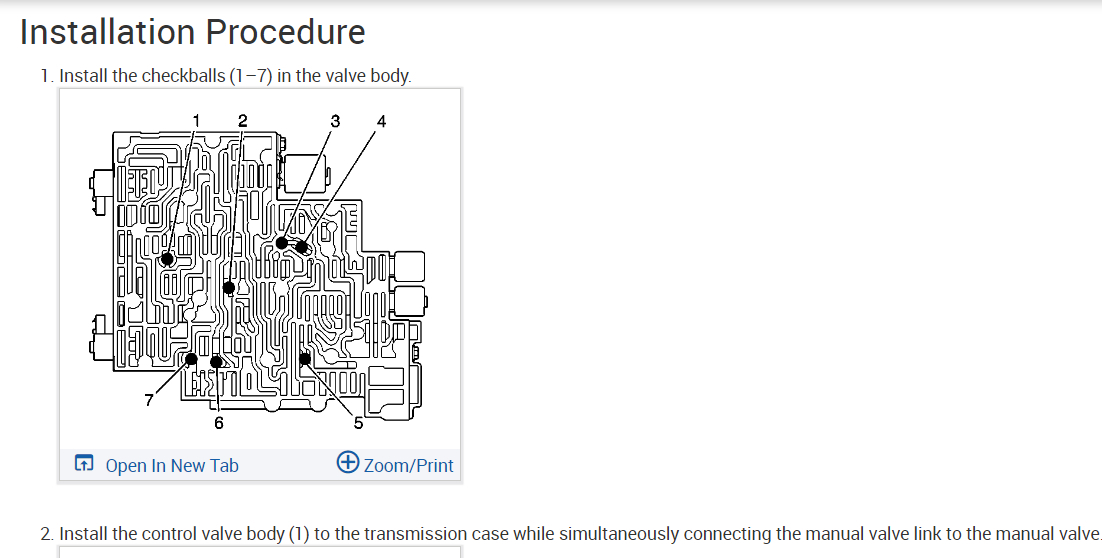 Installation Procedure

1. Install the checkballs (1–7) in the valve body.

1 2 3 4

7 6 5

Open In New Tab Zoom/Print

2. Install the control valve body (1) to the transmission case while simultaneously connecting the manual valve link to the manual valve.