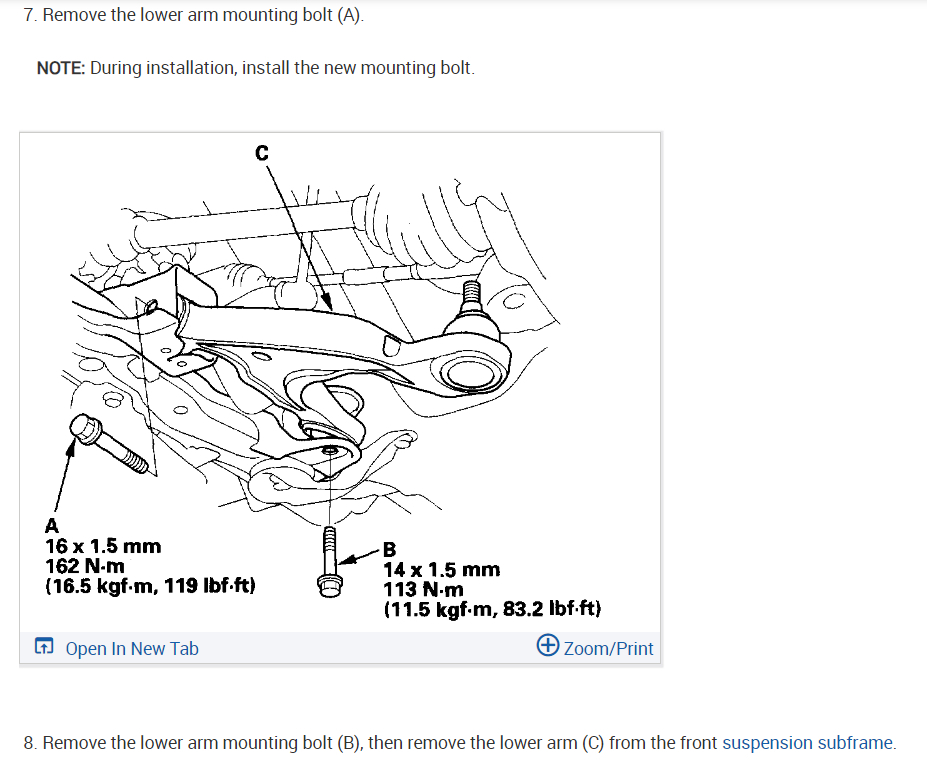 7. Remove the lower arm mounting bolt (A).

NOTE: During installation, install the new mounting bolt.

C

A
16 x 1.5 mm
162 N·m
(16.5 kgf·m, 119 lbf·ft)

B
14 x 1.5 mm
113 N·m
(11.5 kgf·m, 83.2 lbf·ft)

Open In New Tab

Zoom/Print

8. Remove the lower arm mounting bolt (B), then remove the lower arm (C) from the front suspension subframe.