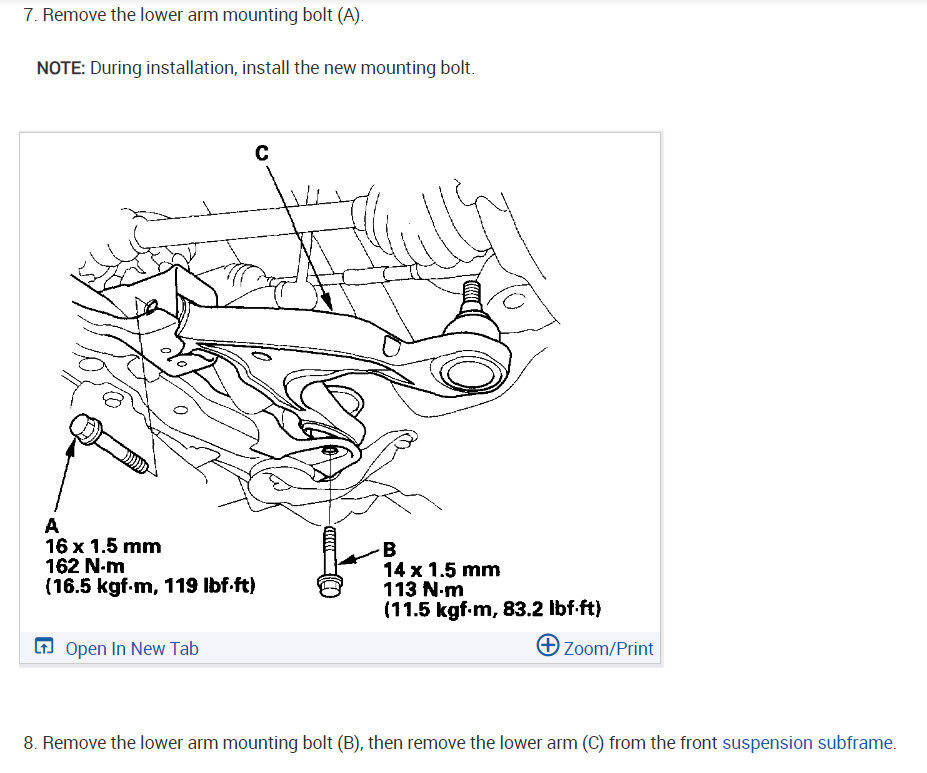 7. Remove the lower arm mounting bolt (A).

NOTE: During installation, install the new mounting bolt.

C

A
16 x 1.5 mm
162 N·m
(16.5 kgf·m, 119 lbf·ft)

B
14 x 1.5 mm
113 N·m
(11.5 kgf·m, 83.2 lbf·ft)

Open In New Tab

Zoom/Print

8. Remove the lower arm mounting bolt (B), then remove the lower arm (C) from the front suspension subframe.