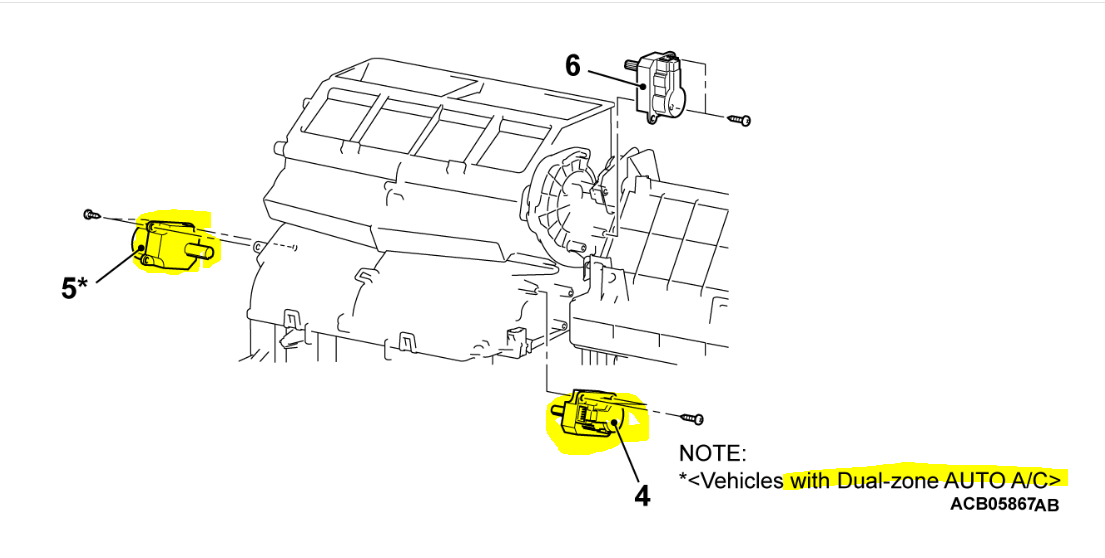 6

5*

4

NOTE:
*<Vehicles with Dual-zone AUTO A/C>
ACB05867AB