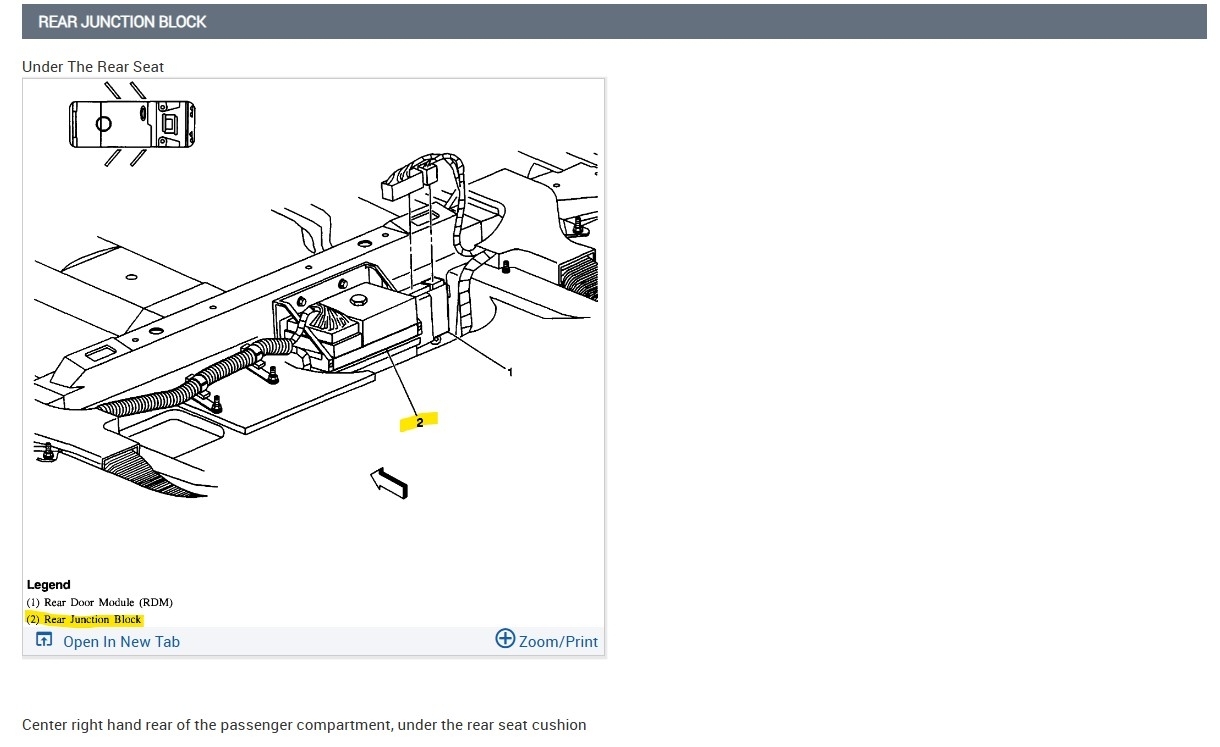 REAR JUNCTION BLOCK

Under The Rear Seat

1

2

Legend
(1) Rear Door Module (RDM)
(2) Rear Junction Block

Open In New Tab

Zoom/Print

Center right hand rear of the passenger compartment, under the rear seat cushion