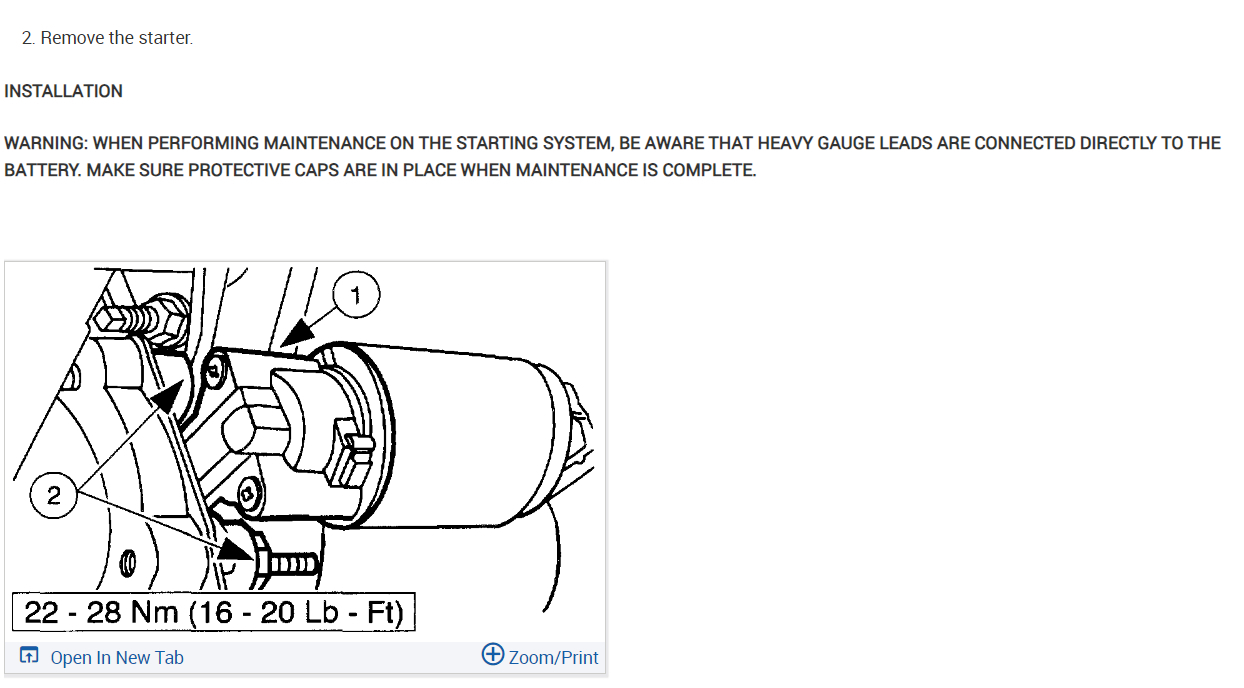 2. Remove the starter.

INSTALLATION

WARNING: WHEN PERFORMING MAINTENANCE ON THE STARTING SYSTEM, BE AWARE THAT HEAVY GAUGE LEADS ARE CONNECTED DIRECTLY TO THE BATTERY. MAKE SURE PROTECTIVE CAPS ARE IN PLACE WHEN MAINTENANCE IS COMPLETE.

1

2

22 - 28 Nm (16 - 20 Lb - Ft)

Open In New Tab

Zoom/Print