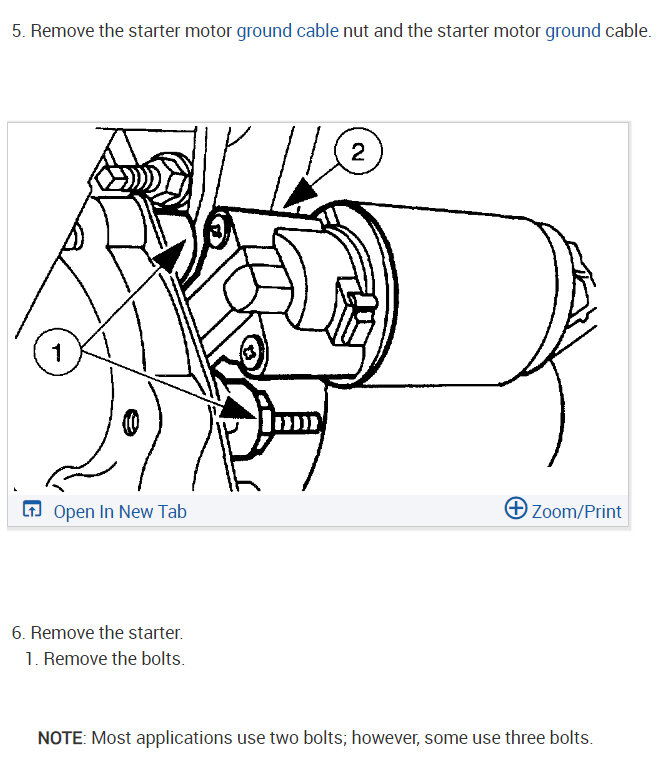 5. Remove the starter motor ground cable nut and the starter motor ground cable.

2

1

Open In New Tab

Zoom/Print

6. Remove the starter.
1. Remove the bolts.

NOTE: Most applications use two bolts; however, some use three bolts.