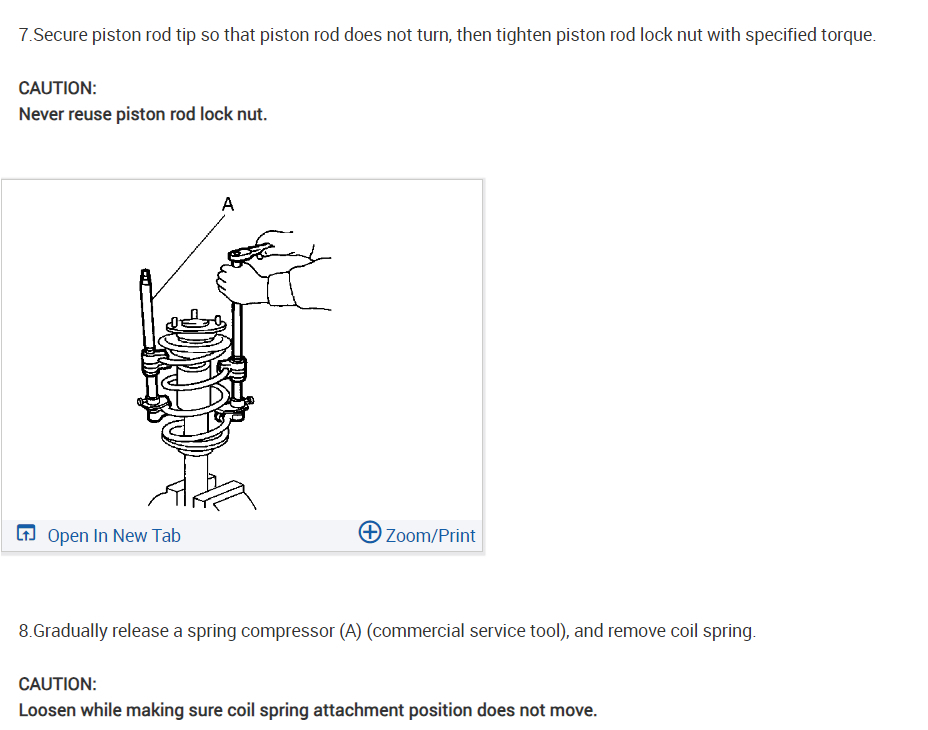 7.Secure piston rod tip so that piston rod does not turn, then tighten piston rod lock nut with specified torque.

CAUTION:
Never reuse piston rod lock nut.

A

Open In New Tab

Zoom/Print

8.Gradually release a spring compressor (A) (commercial service tool), and remove coil spring.

CAUTION:
Loosen while making sure coil spring attachment position does not move.