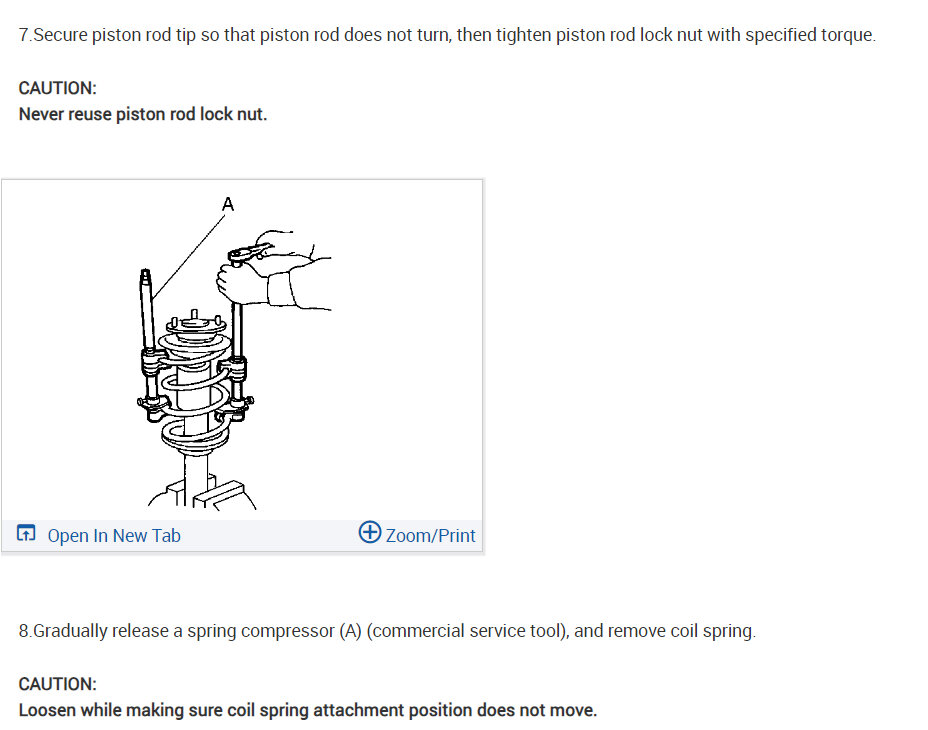 7.Secure piston rod tip so that piston rod does not turn, then tighten piston rod lock nut with specified torque.

CAUTION:
Never reuse piston rod lock nut.

A

Open In New Tab

Zoom/Print

8.Gradually release a spring compressor (A) (commercial service tool), and remove coil spring.

CAUTION:
Loosen while making sure coil spring attachment position does not move.