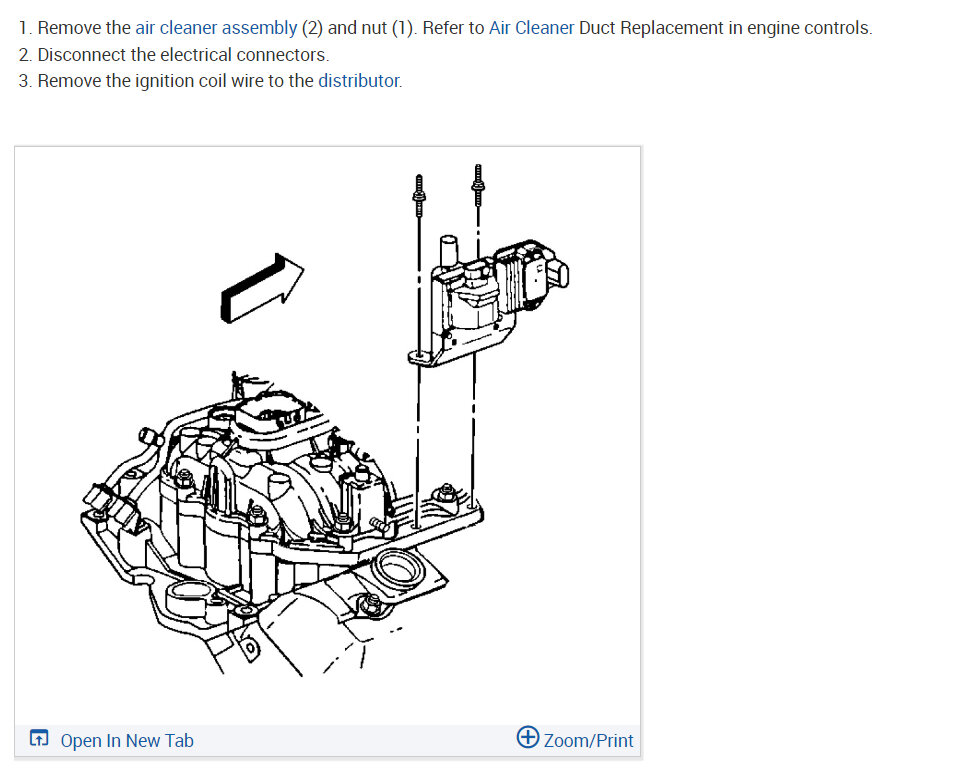 1. Remove the air cleaner assembly (2) and nut (1). Refer to Air Cleaner Duct Replacement in engine controls.
2. Disconnect the electrical connectors.
3. Remove the ignition coil wire to the distributor.

Open In New Tab

Zoom/Print