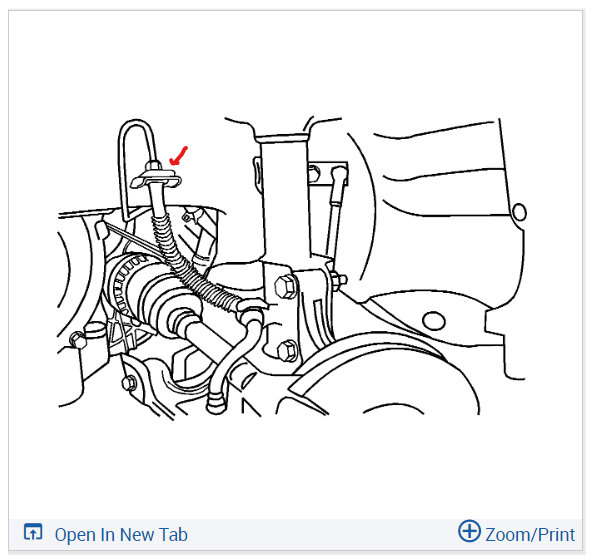 Open In New Tab

Zoom/Print