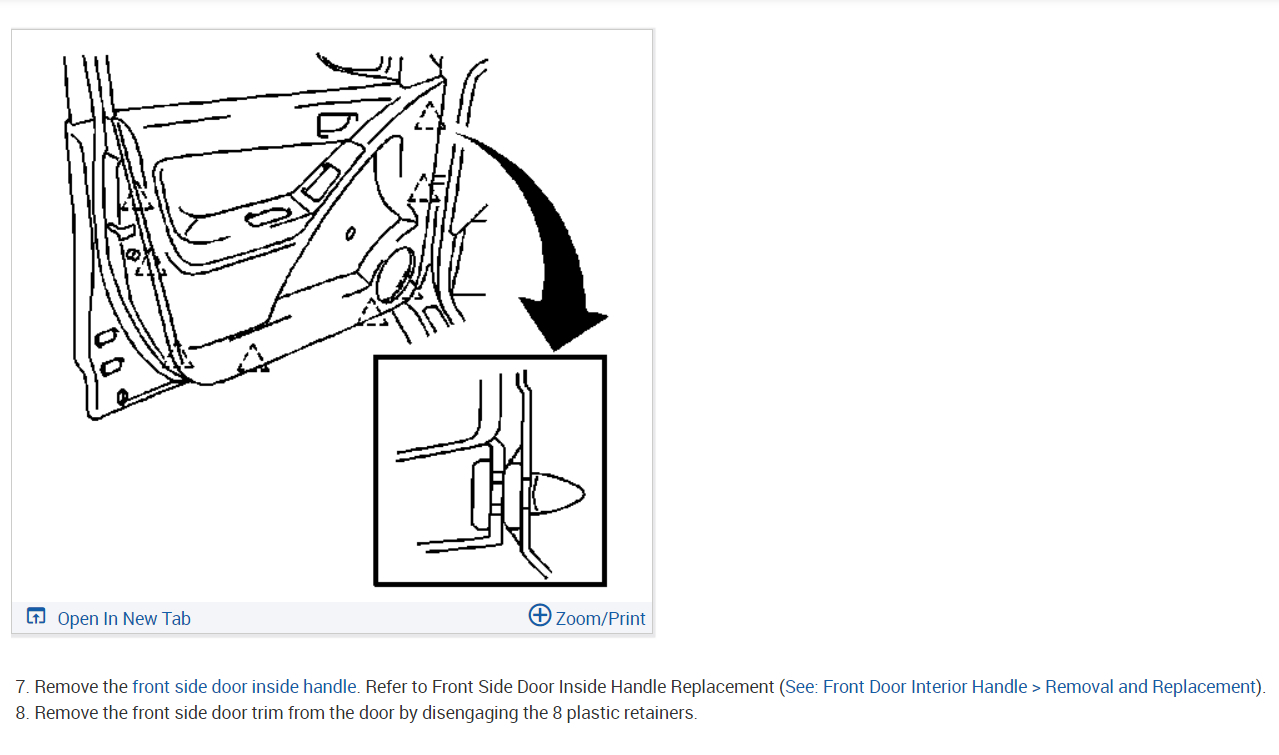 Open In New Tab

Zoom/Print

7. Remove the front side door inside handle. Refer to Front Side Door Inside Handle Replacement (See: Front Door Interior Handle > Removal and Replacement).
8. Remove the front side door trim from the door by disengaging the 8 plastic retainers.