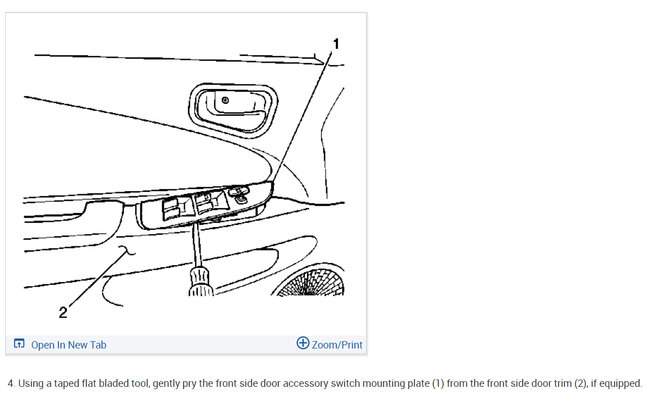 1

2

Open In New Tab

Zoom/Print

4. Using a taped flat bladed tool, gently pry the front side door accessory switch mounting plate (1) from the front side door trim (2), if equipped.