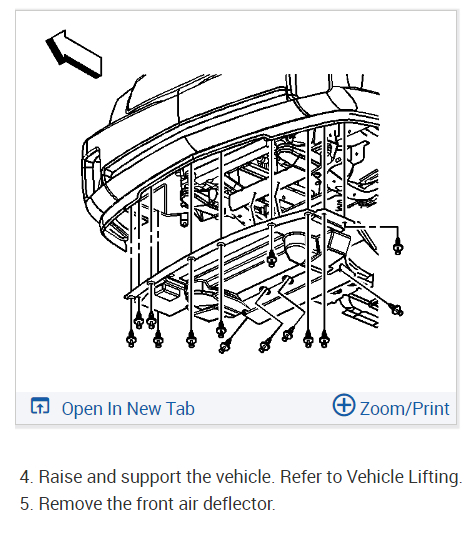 Open In New Tab

Zoom/Print

4. Raise and support the vehicle. Refer to Vehicle Lifting.

5. Remove the front air deflector.