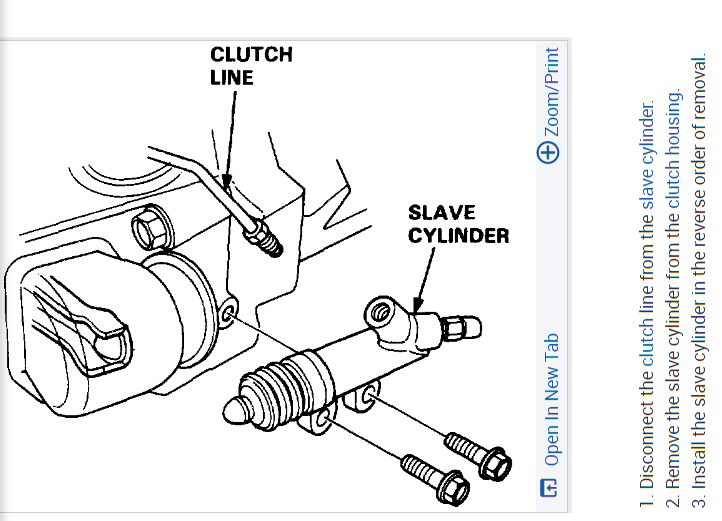 CLUTCH LINE

SLAVE CYLINDER

Open In New Tab

Zoom/Print

1. Disconnect the clutch line from the slave cylinder.
2. Remove the slave cylinder from the clutch housing.
3. Install the slave cylinder in the reverse order of removal.