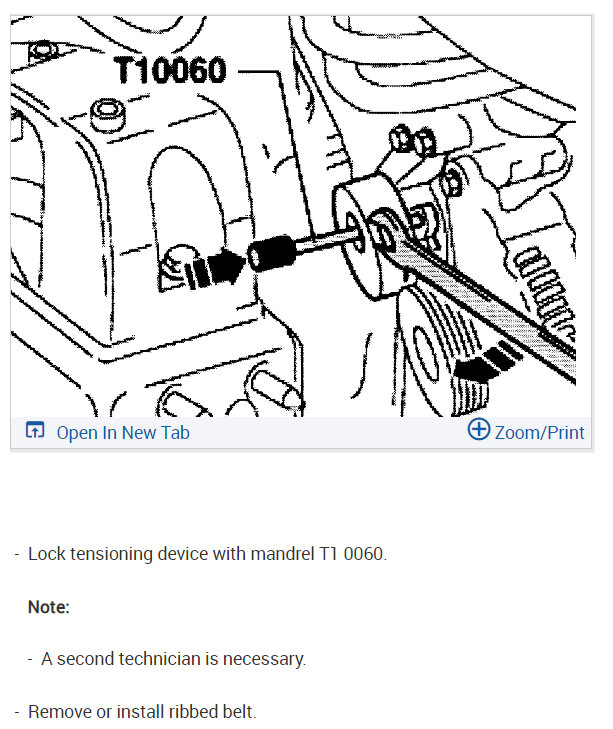 T10060

Open In New Tab

Zoom/Print

- Lock tensioning device with mandrel T1 0060.

Note:

- A second technician is necessary.

- Remove or install ribbed belt.