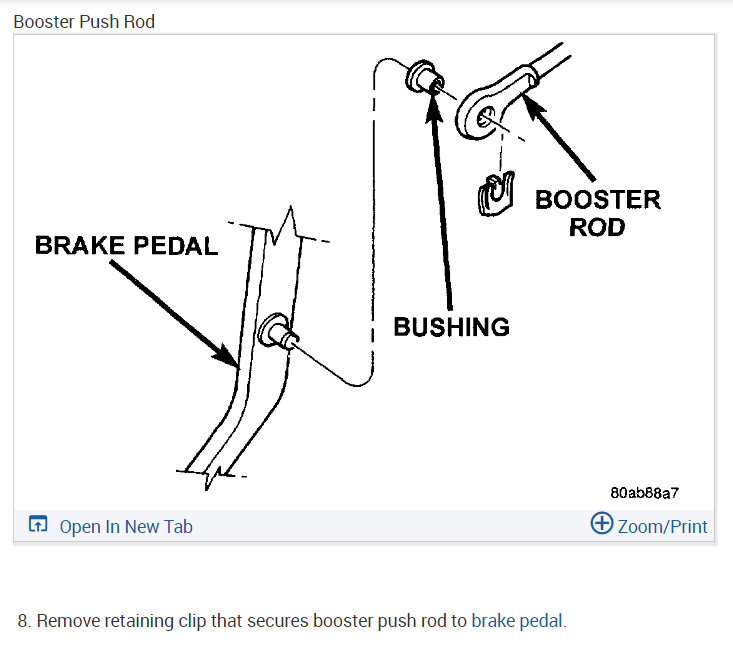 Booster Push Rod

BRAKE PEDAL

BUSHING

BOOSTER ROD

80ab88a7

Open In New Tab

Zoom/Print

8. Remove retaining clip that secures booster push rod to brake pedal.