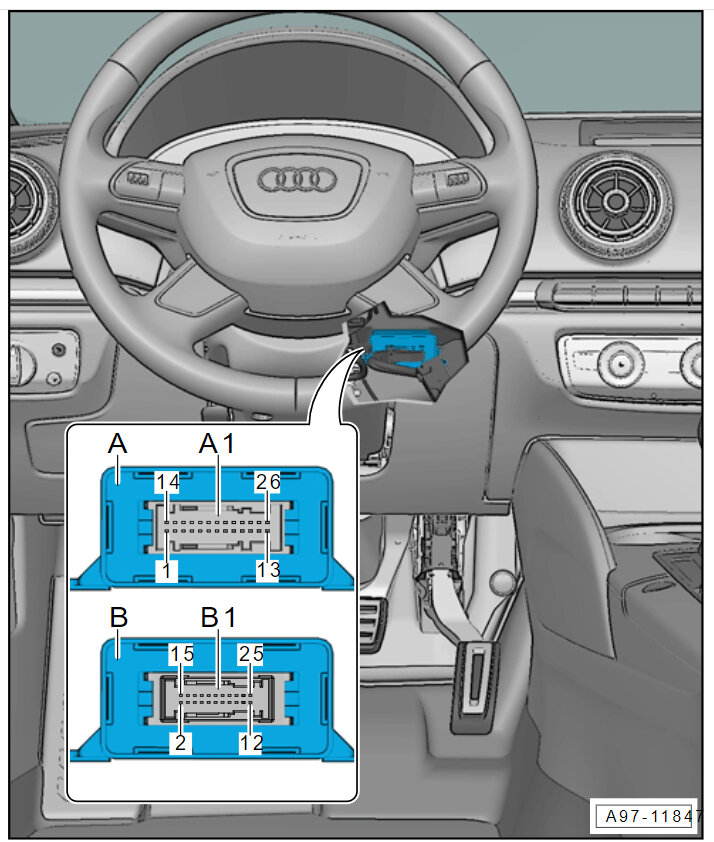 A
A1
14
26
1
13
B
B1
15
25
2
12
A97-11847