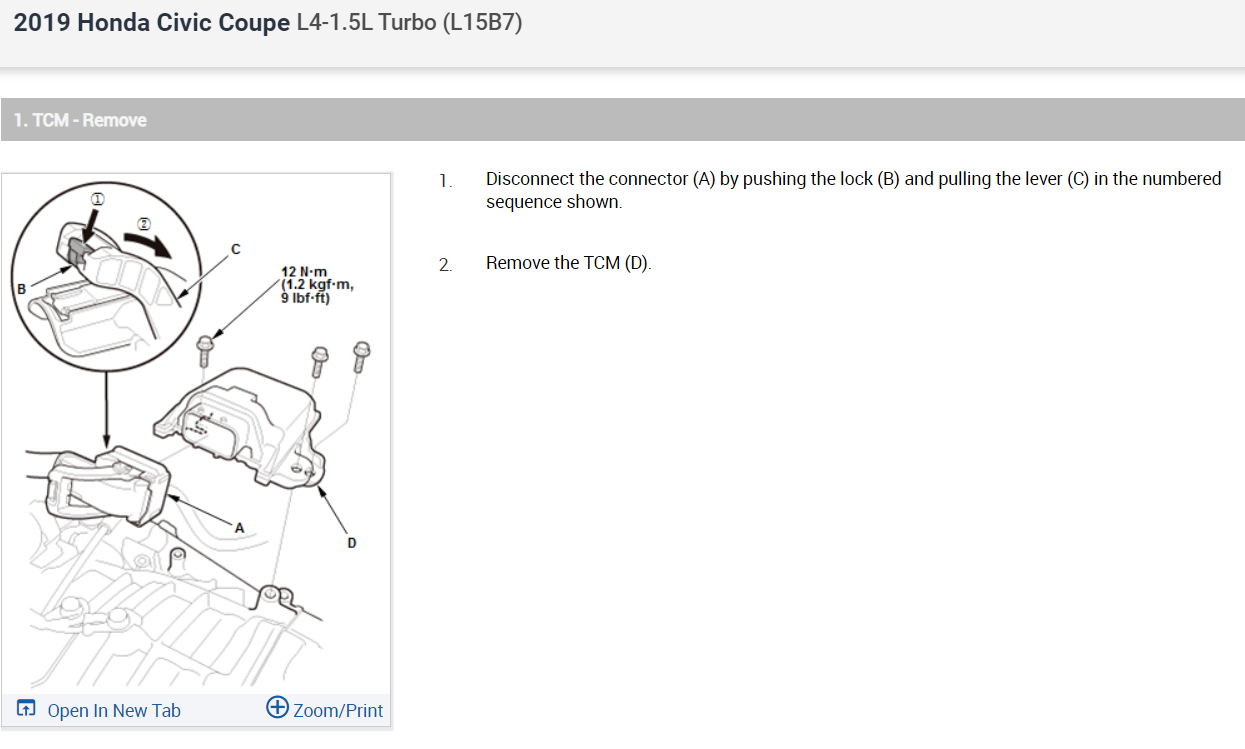 2019 Honda Civic Coupe L4-1.5L Turbo (L15B7)

1. TCM - Remove

①
②
C
B
12 N·m (1.2 kgf·m, 9 lbf·ft)
A
D

Open In New Tab
Zoom/Print

1. Disconnect the connector (A) by pushing the lock (B) and pulling the lever (C) in the numbered sequence shown.

2. Remove the TCM (D).