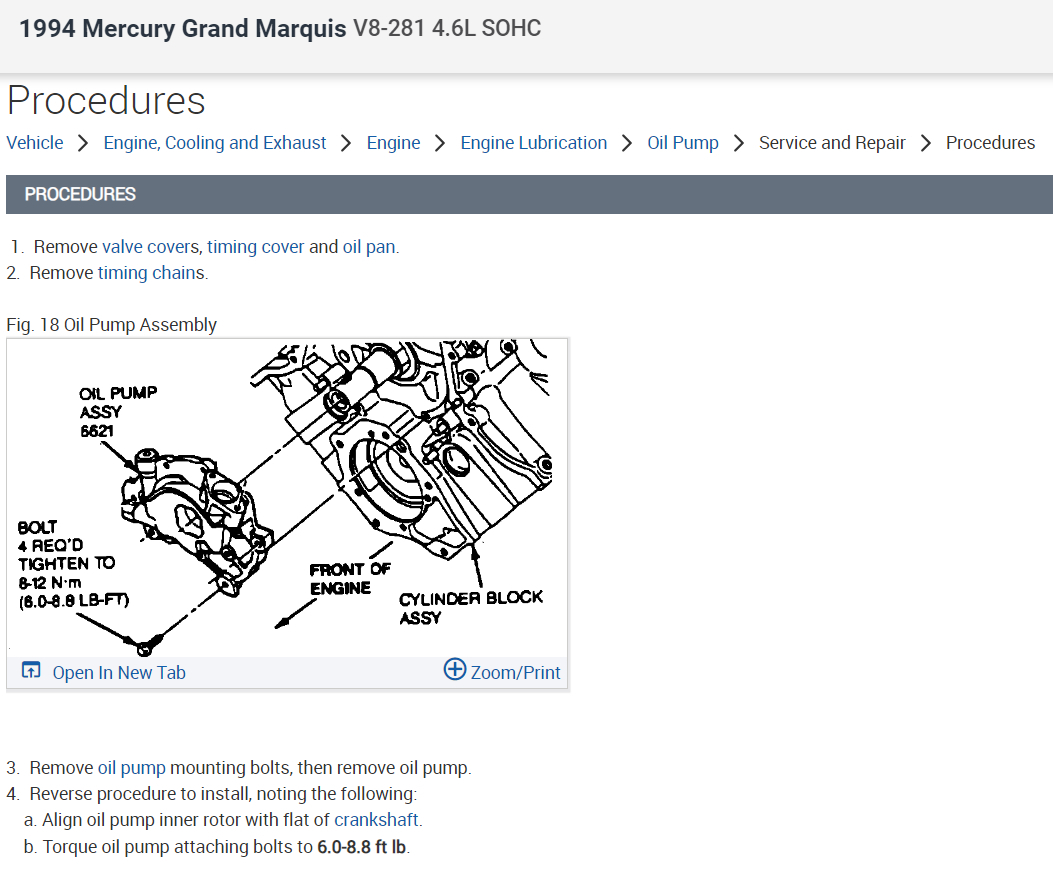 1994 Mercury Grand Marquis V8-281 4.6L SOHC

Procedures

Vehicle > Engine, Cooling and Exhaust > Engine > Engine Lubrication > Oil Pump > Service and Repair > Procedures

PROCEDURES

1. Remove valve covers, timing cover and oil pan.
2. Remove timing chains.

Fig. 18 Oil Pump Assembly

OIL PUMP ASSY 6621

BOLT 4 REQ'D TIGHTEN TO 8-12 N·m (6.0-8.8 LB-FT)

FRONT OF ENGINE

CYLINDER BLOCK ASSY

Open In New Tab

Zoom/Print

3. Remove oil pump mounting bolts, then remove oil pump.
4. Reverse procedure to install, noting the following:
a. Align oil pump inner rotor with flat of crankshaft.
b. Torque oil pump attaching bolts to 6.0-8.8 ft lb.