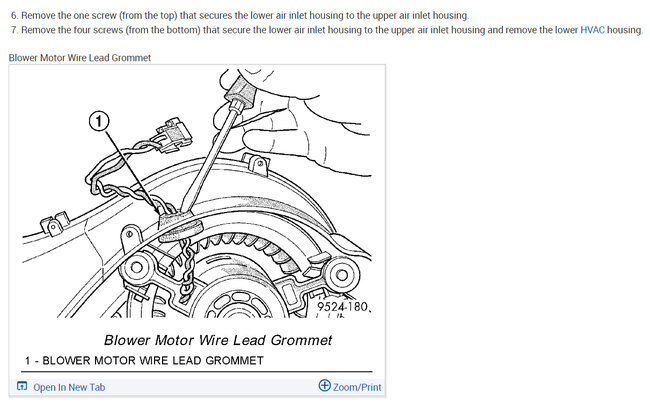 6. Remove the one screw (from the top) that secures the lower air inlet housing to the upper air inlet housing.
7. Remove the four screws (from the bottom) that secure the lower air inlet housing to the upper air inlet housing and remove the lower HVAC housing.

Blower Motor Wire Lead Grommet

1

9524-180

Blower Motor Wire Lead Grommet

1 - BLOWER MOTOR WIRE LEAD GROMMET

Open In New Tab

Zoom/Print