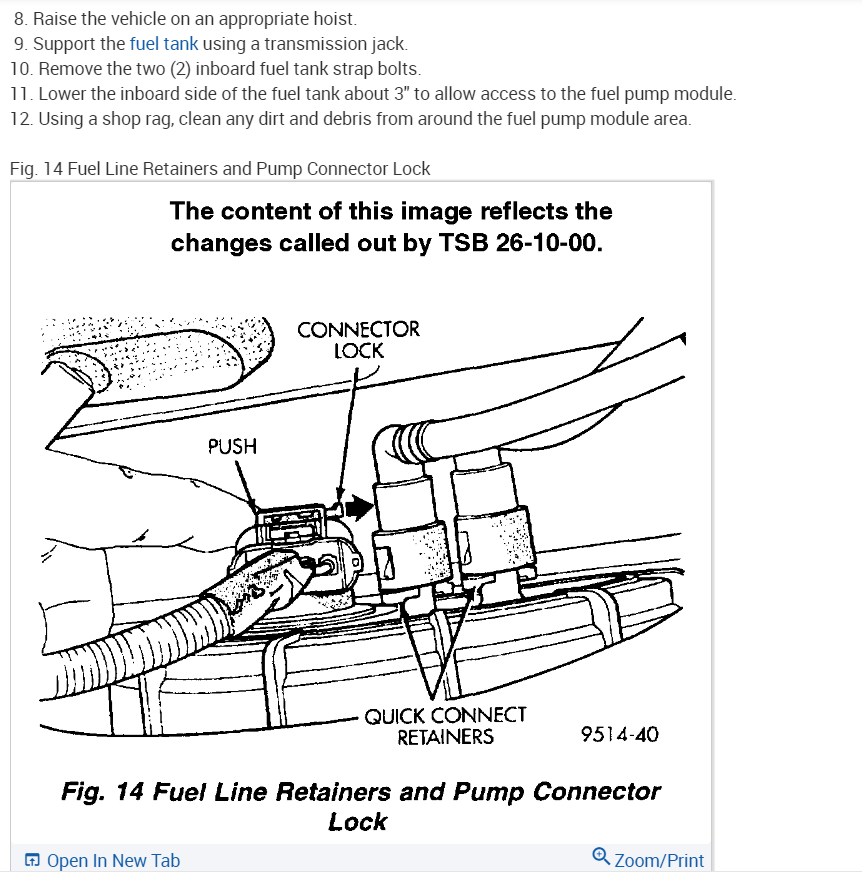 8. Raise the vehicle on an appropriate hoist.
9. Support the fuel tank using a transmission jack.
10. Remove the two (2) inboard fuel tank strap bolts.
11. Lower the inboard side of the fuel tank about 3" to allow access to the fuel pump module.
12. Using a shop rag, clean any dirt and debris from around the fuel pump module area.

Fig. 14 Fuel Line Retainers and Pump Connector Lock

The content of this image reflects the changes called out by TSB 26-10-00.

CONNECTOR LOCK

PUSH

QUICK CONNECT RETAINERS

9514-40

Fig. 14 Fuel Line Retainers and Pump Connector Lock

Open In New Tab

Zoom/Print