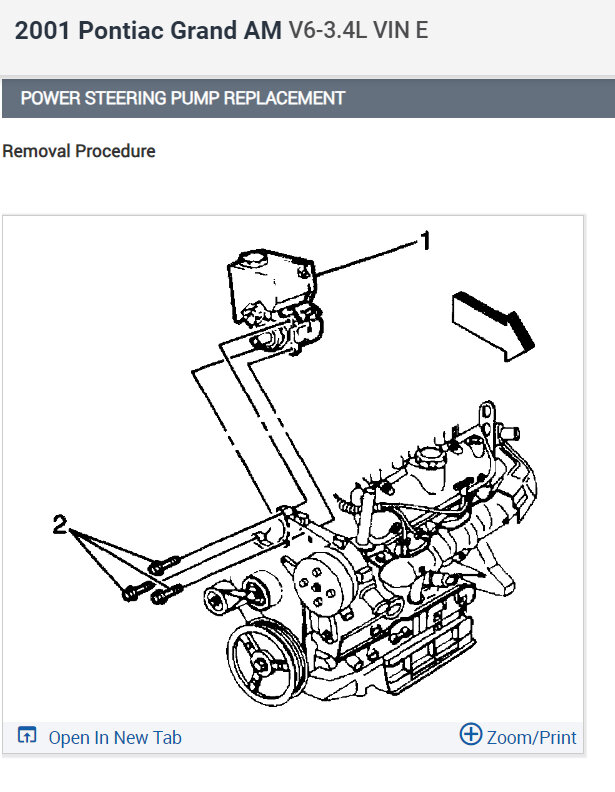 2001 Pontiac Grand AM V6-3.4L VIN E

POWER STEERING PUMP REPLACEMENT

Removal Procedure

1

2

Open In New Tab

Zoom/Print