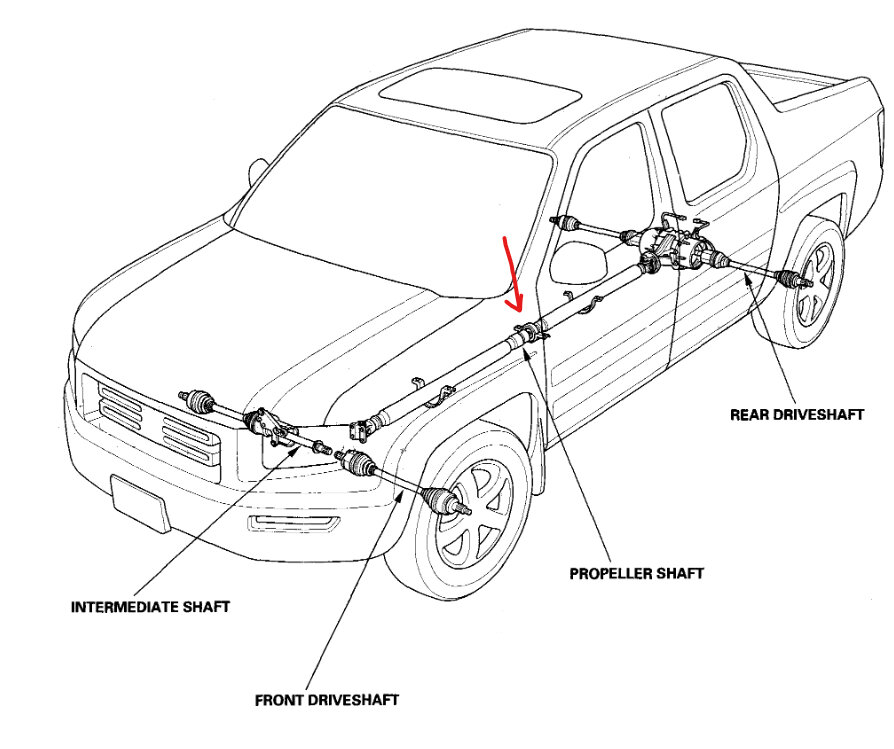 REAR DRIVESHAFT

PROPELLER SHAFT

INTERMEDIATE SHAFT

FRONT DRIVESHAFT