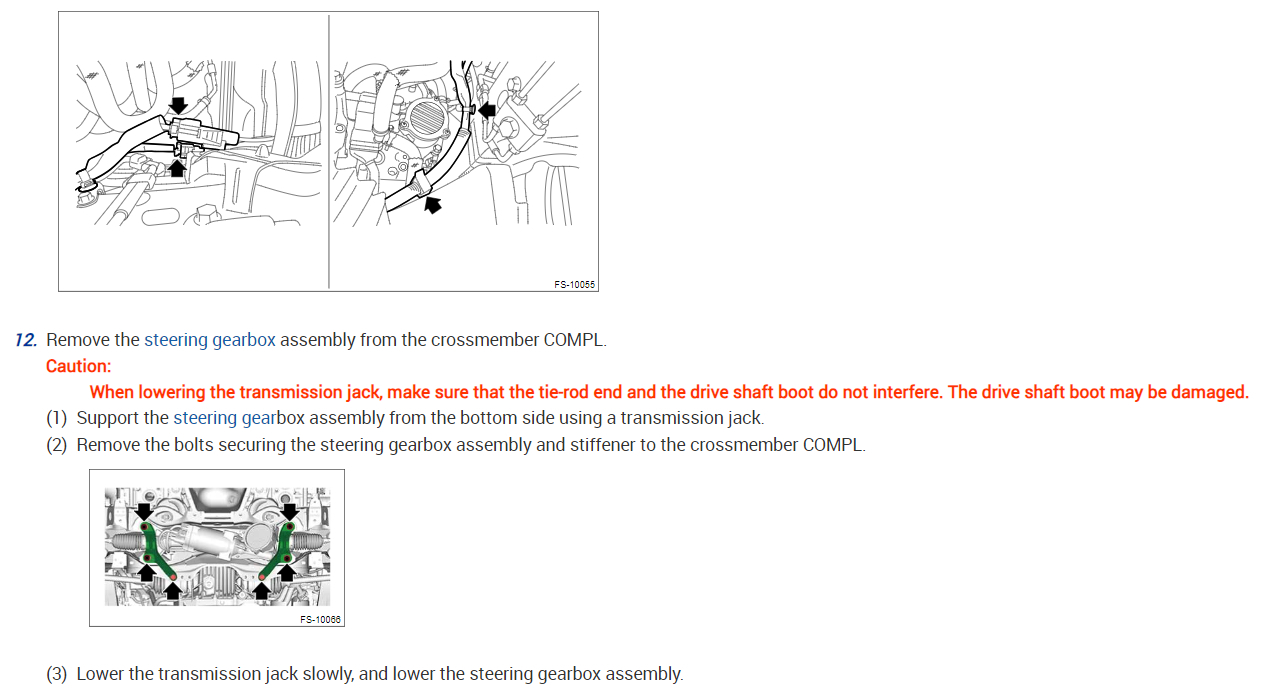 FS-10055

12. Remove the steering gearbox assembly from the crossmember COMPL.

Caution:

When lowering the transmission jack, make sure that the tie-rod end and the drive shaft boot do not interfere. The drive shaft boot may be damaged.

(1) Support the steering gearbox assembly from the bottom side using a transmission jack.

(2) Remove the bolts securing the steering gearbox assembly and stiffener to the crossmember COMPL.

FS-10066

(3) Lower the transmission jack slowly, and lower the steering gearbox assembly.