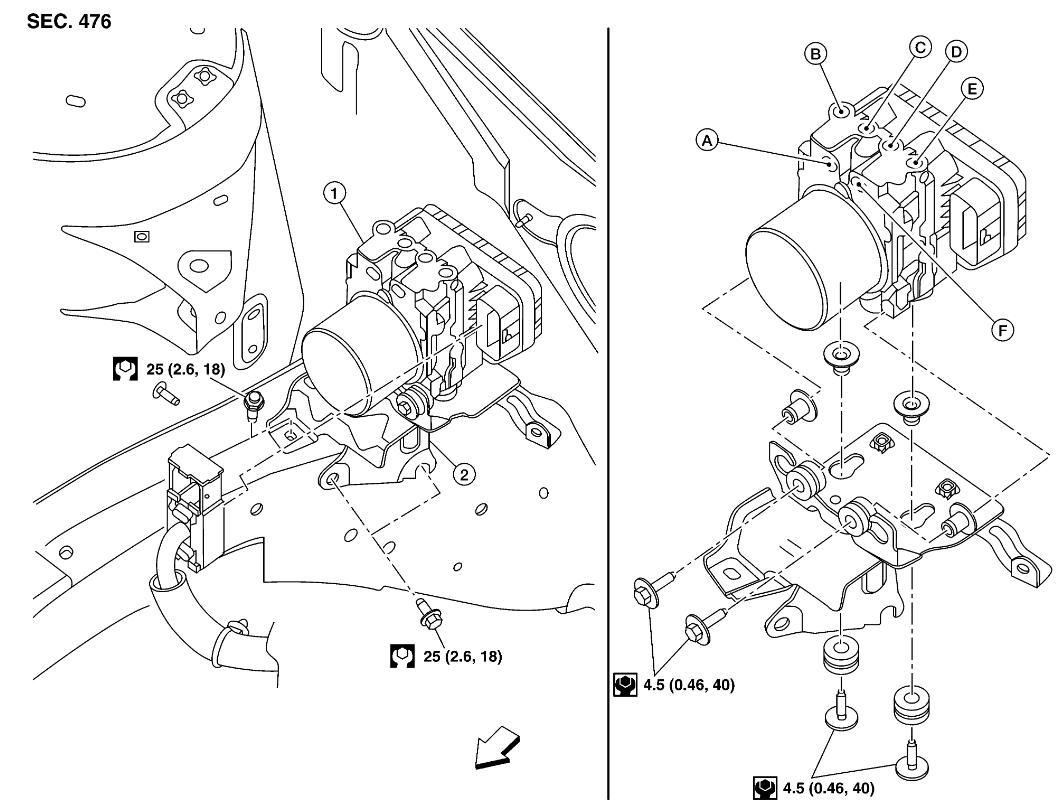 SEC. 476

1

25 (2.6, 18)

2

25 (2.6, 18)

B
C
D
E
A

F

4.5 (0.46, 40)

4.5 (0.46, 40)