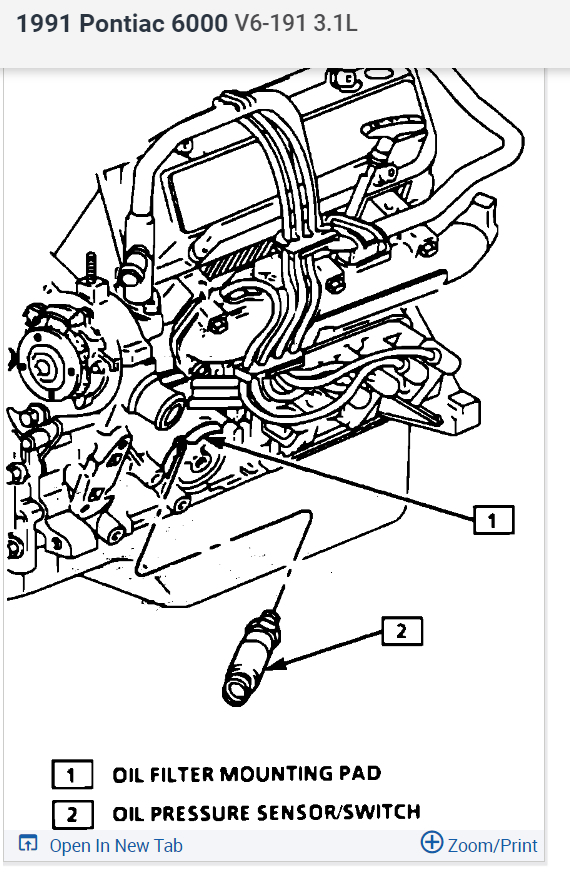 1991 Pontiac 6000 V6-191 3.1L

1

2

1 OIL FILTER MOUNTING PAD

2 OIL PRESSURE SENSOR/SWITCH

Open In New Tab

Zoom/Print