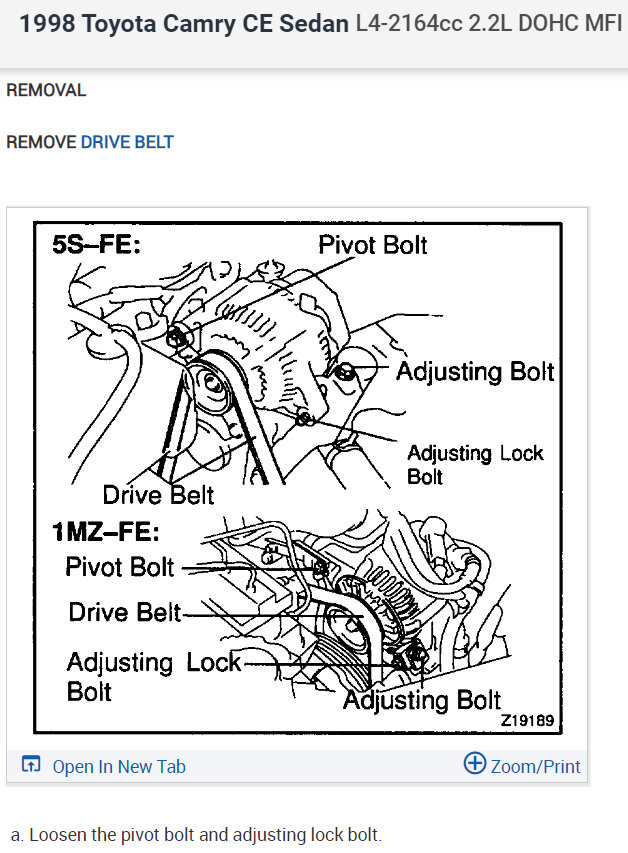 1998 Toyota Camry CE Sedan L4-2164cc 2.2L DOHC MFI

REMOVAL

REMOVE DRIVE BELT

5S–FE:
Pivot Bolt
Adjusting Bolt
Adjusting Lock Bolt
Drive Belt

1MZ–FE:
Pivot Bolt
Drive Belt
Adjusting Lock Bolt
Adjusting Bolt
Z19189

Open In New Tab
Zoom/Print

a. Loosen the pivot bolt and adjusting lock bolt.