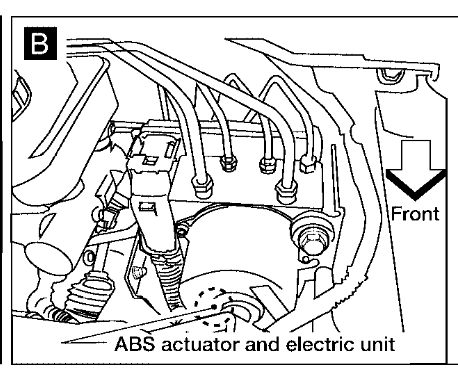 B

Front

ABS actuator and electric unit