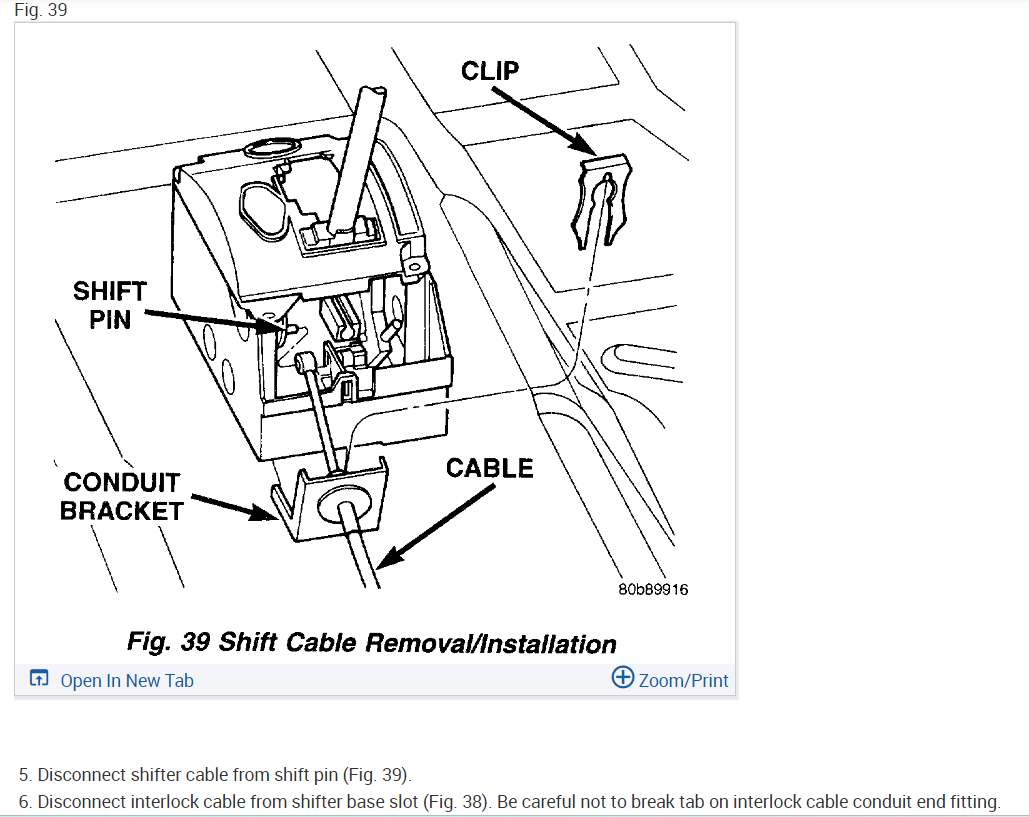 Fig. 39

CLIP

SHIFT PIN

CONDUIT BRACKET

CABLE

80b89916

Fig. 39 Shift Cable Removal/Installation

Open In New Tab

Zoom/Print

5. Disconnect shifter cable from shift pin (Fig. 39).

6. Disconnect interlock cable from shifter base slot (Fig. 38). Be careful not to break tab on interlock cable conduit end fitting.