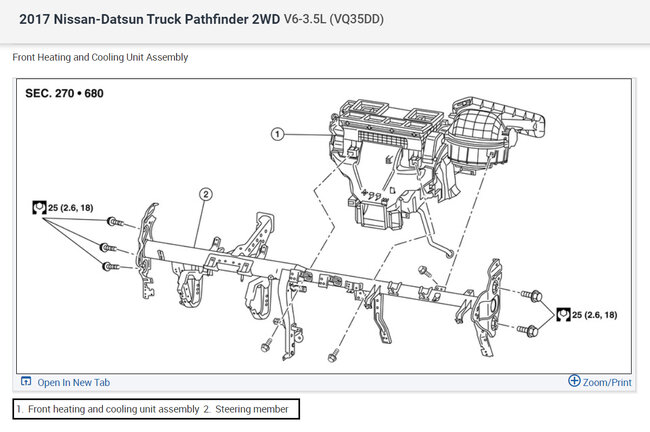 2017 Nissan-Datsun Truck Pathfinder 2WD V6-3.5L (VQ35DD)

Front Heating and Cooling Unit Assembly

SEC. 270 • 680

1

2

25 (2.6, 18)

25 (2.6, 18)

Open In New Tab

Zoom/Print

1. Front heating and cooling unit assembly 2. Steering member