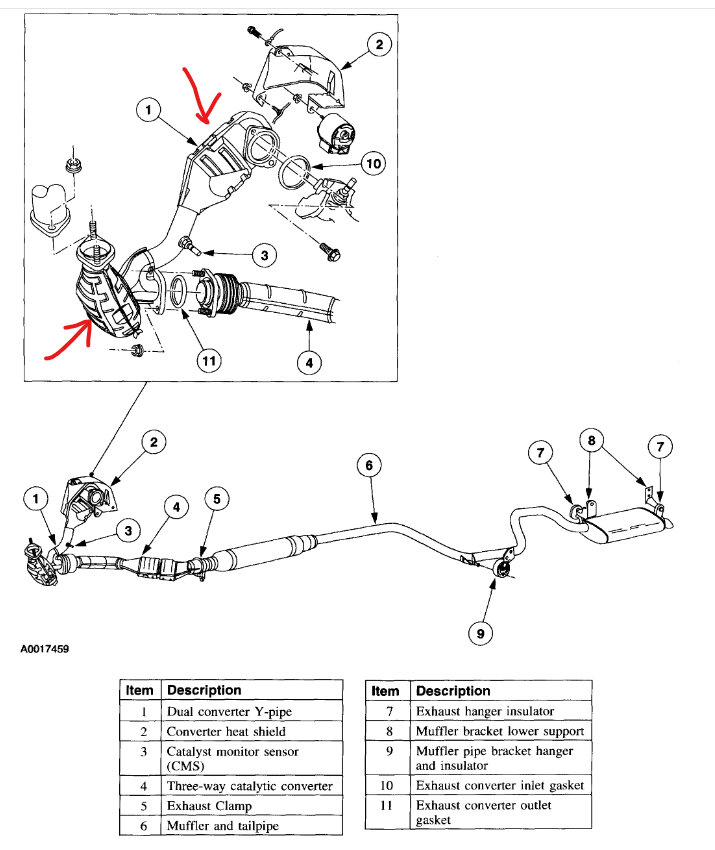 2

1

10

3

11

4

2

1

3

4

5

6

7

8

7

9

A0017459

| Item | Description |
|---|---|
| 1 | Dual converter Y-pipe |
| 2 | Converter heat shield |
| 3 | Catalyst monitor sensor (CMS) |
| 4 | Three-way catalytic converter |
| 5 | Exhaust Clamp |
| 6 | Muffler and tailpipe |

| Item | Description |
|---|---|
| 7 | Exhaust hanger insulator |
| 8 | Muffler bracket lower support |
| 9 | Muffler pipe bracket hanger and insulator |
| 10 | Exhaust converter inlet gasket |
| 11 | Exhaust converter outlet gasket |