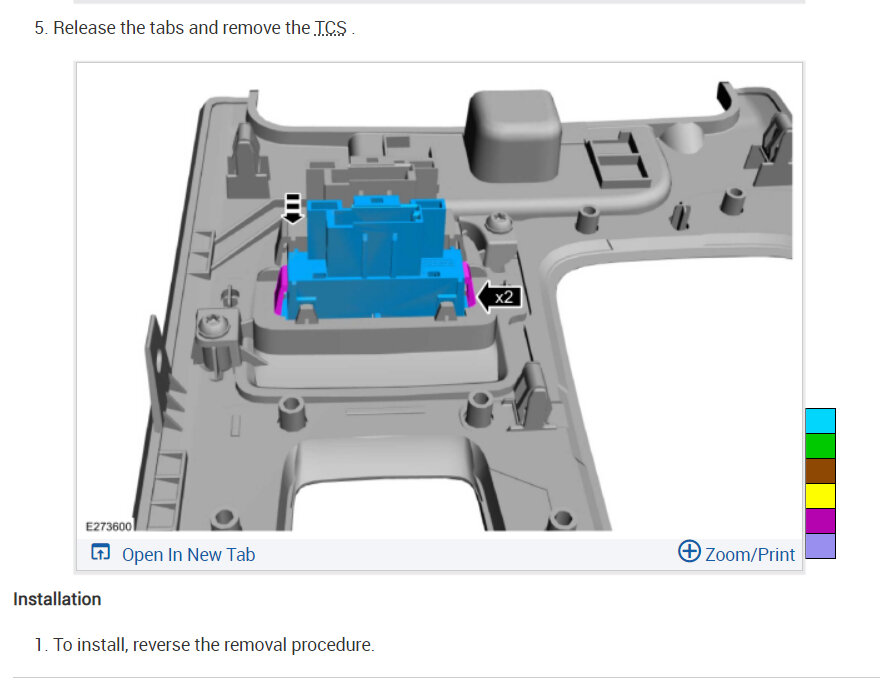 5. Release the tabs and remove the TCS .

x2

E273600

Open In New Tab

Zoom/Print

Installation

1. To install, reverse the removal procedure.