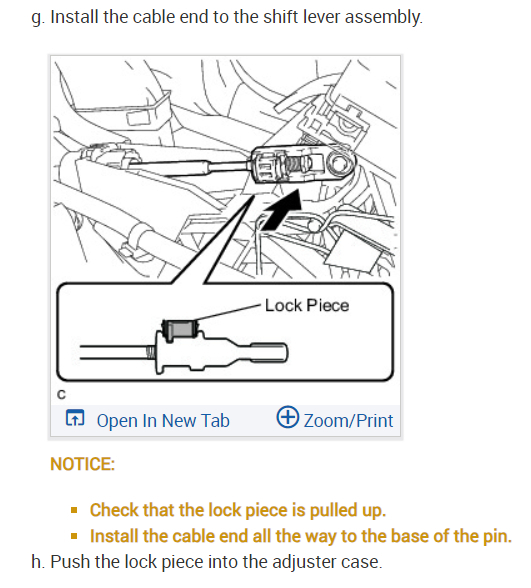 g. Install the cable end to the shift lever assembly.

Lock Piece

C

Open In New Tab

Zoom/Print

NOTICE:

- Check that the lock piece is pulled up.
- Install the cable end all the way to the base of the pin.

h. Push the lock piece into the adjuster case.