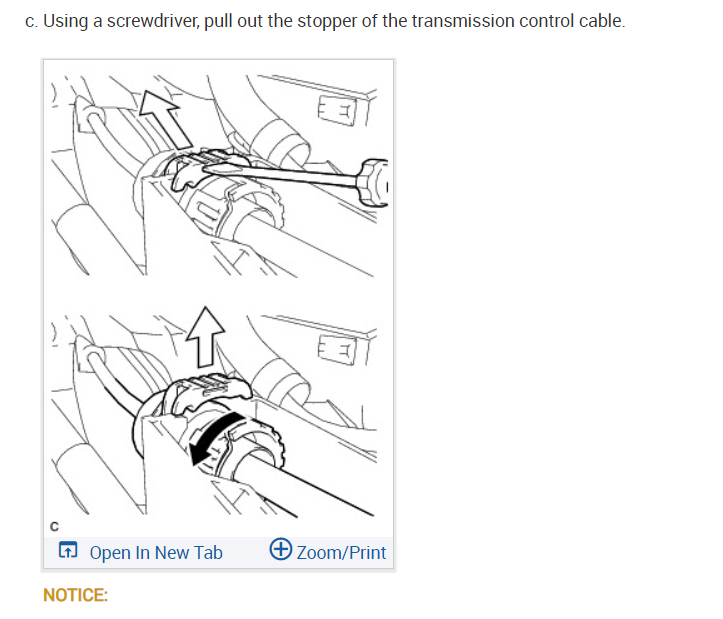 c. Using a screwdriver, pull out the stopper of the transmission control cable.

C

Open In New Tab

Zoom/Print

NOTICE: