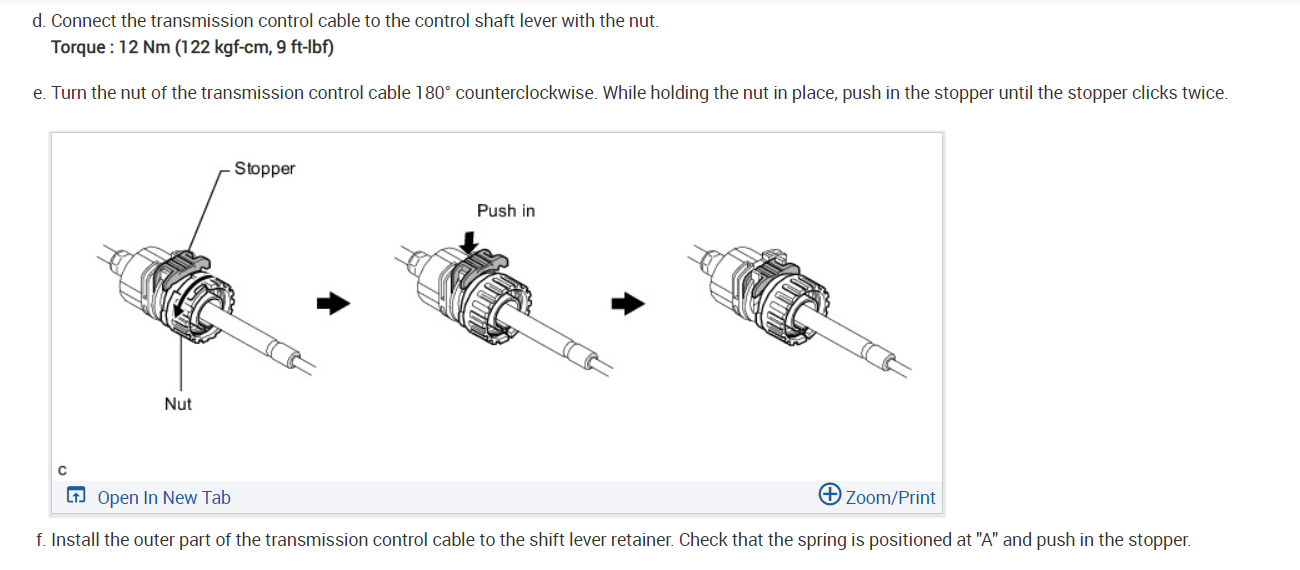 d. Connect the transmission control cable to the control shaft lever with the nut.
Torque : 12 Nm (122 kgf-cm, 9 ft-lbf)

e. Turn the nut of the transmission control cable 180° counterclockwise. While holding the nut in place, push in the stopper until the stopper clicks twice.

Stopper

Push in

Nut

C

Open In New Tab

Zoom/Print

f. Install the outer part of the transmission control cable to the shift lever retainer. Check that the spring is positioned at "A" and push in the stopper.